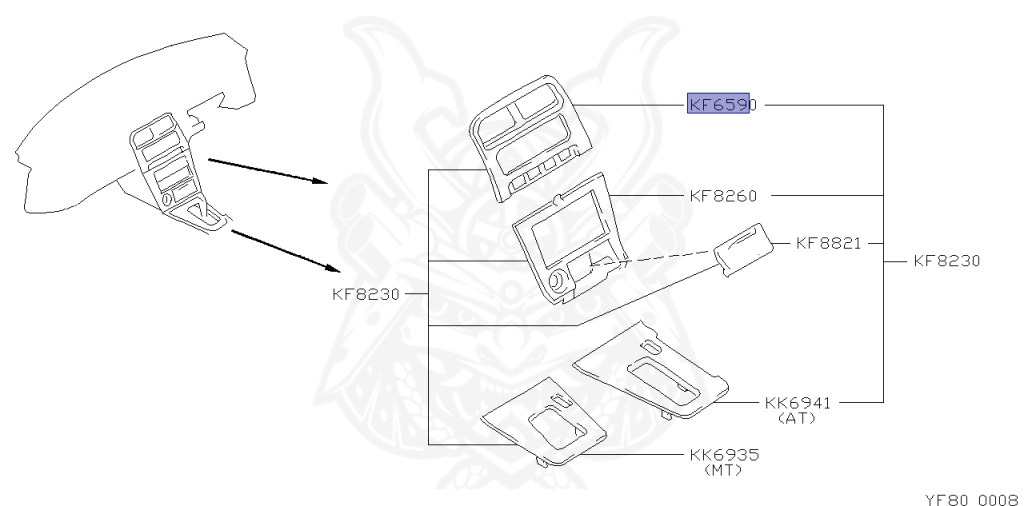 KF6590
KF8260
KF8821
KF8230
KF8230
KK6941
(AT)
KK6935
(MT)
YF80 0008