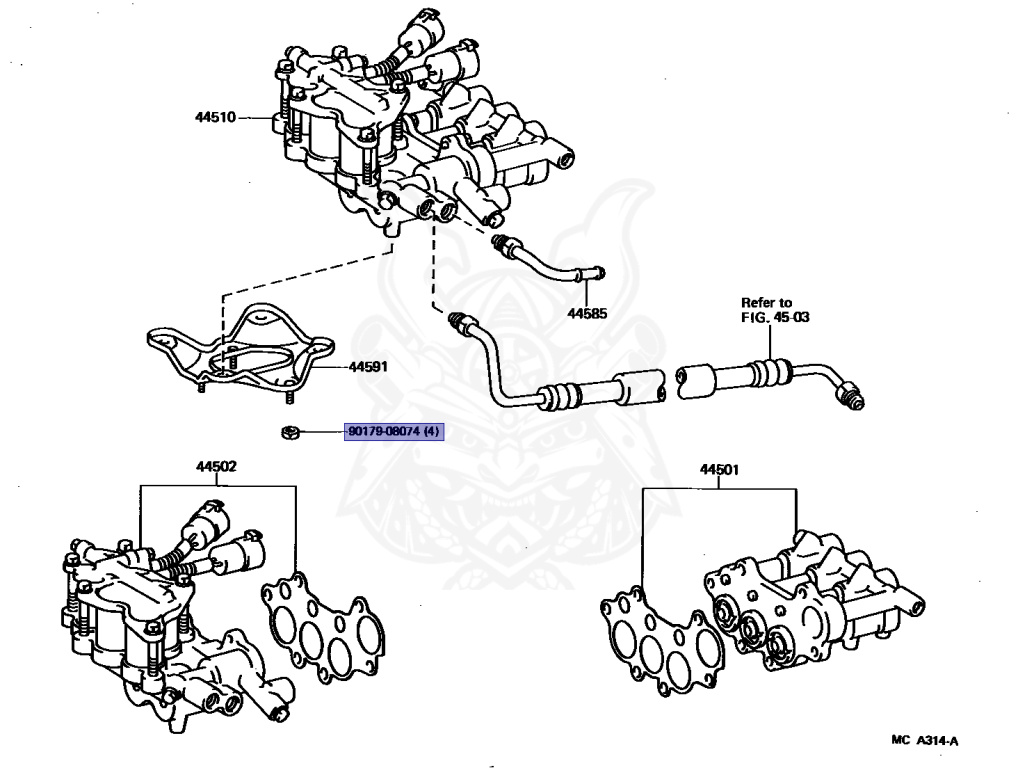 44510

44585

Refer to FIG. 45-03

44591

90179-08074 (4)

44502

44501

MC A314-A