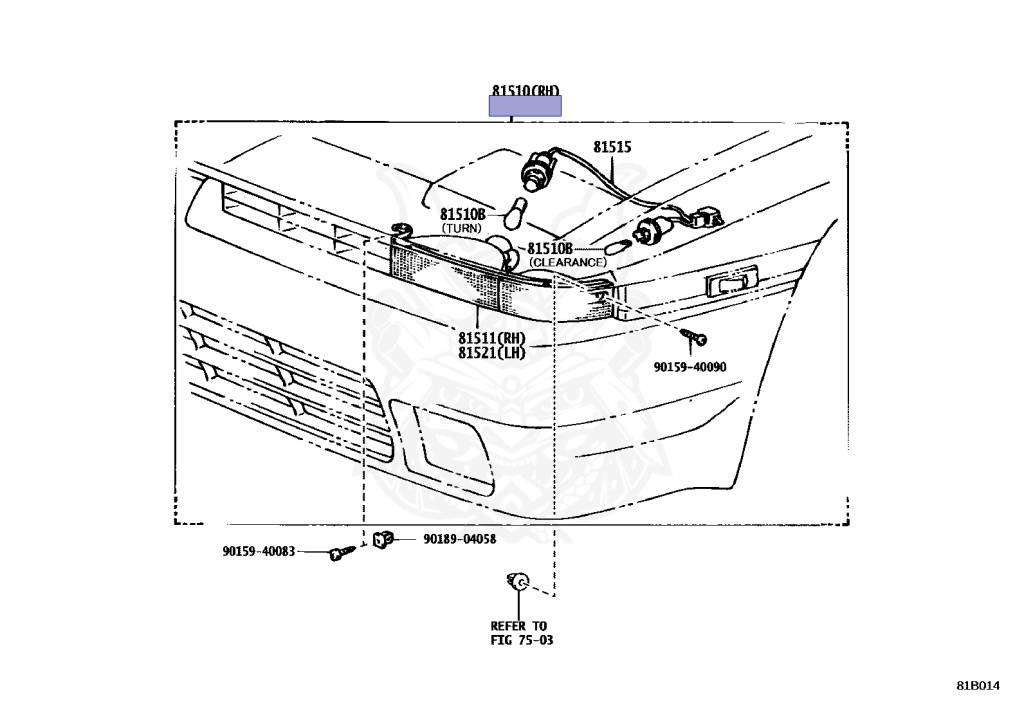 81510(RH)

81515

81510B
(TURN)

81510B
(CLEARANCE)

81511(RH)
81521(LH)

90159-40090

90159-40083

90189-04058

REFER TO
FIG 75-03

81B014