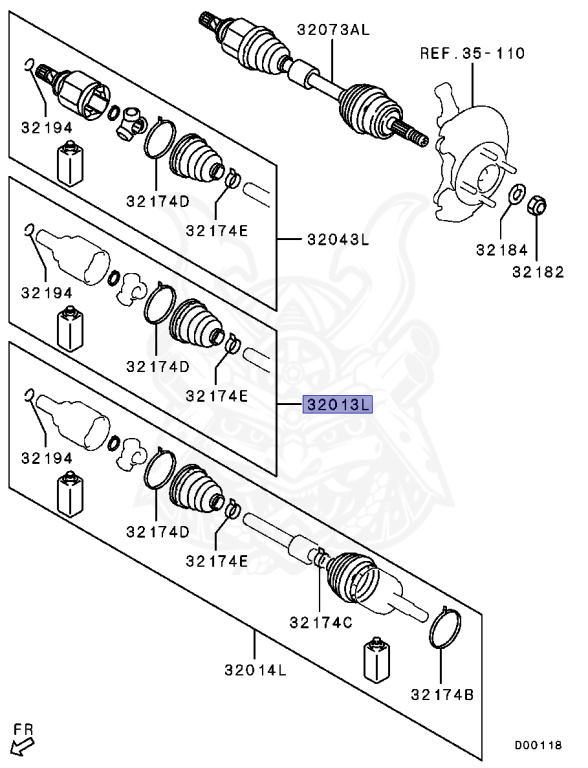 32073AL
REF.35-110
32194
32174D
32174E
32043L
32184
32182
32194
32174D
32174E
32013L
32194
32174D
32174E
32174C
32014L
32174B
FR
D00118