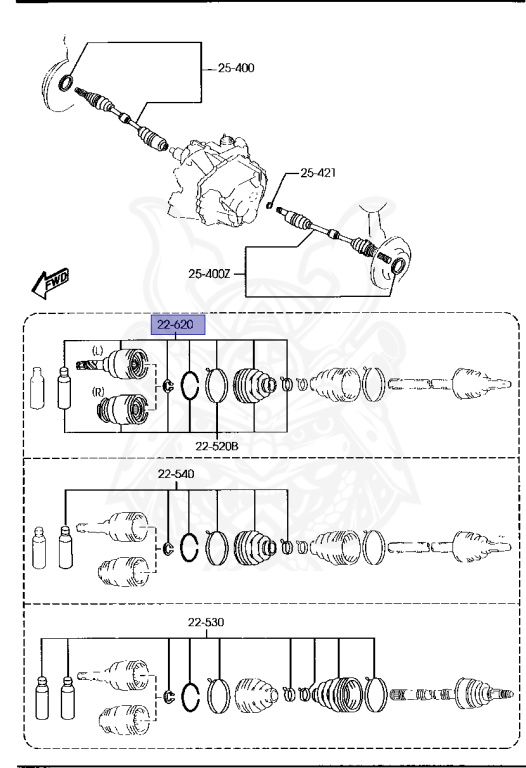 25-400

25-421

25-400Z

FWD

22-620

(L)

(R)

22-520B

22-540

22-530