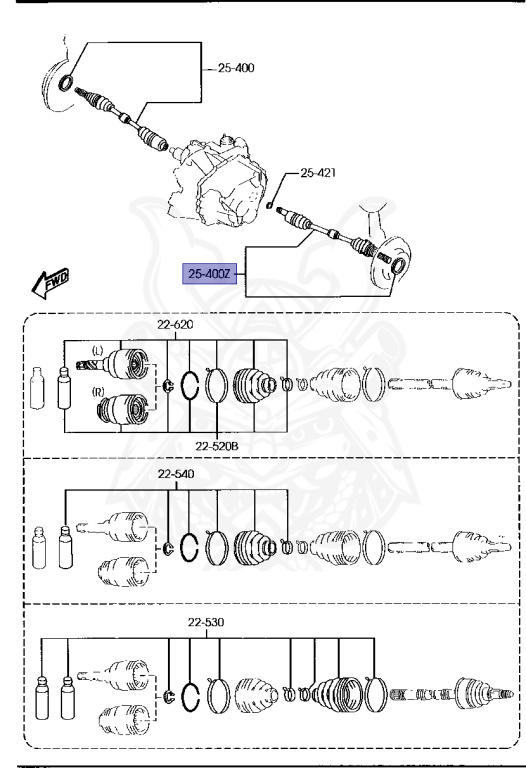 25-400

25-421

25-400Z

FWD

22-620

(L)

(R)

22-520B

22-540

22-530