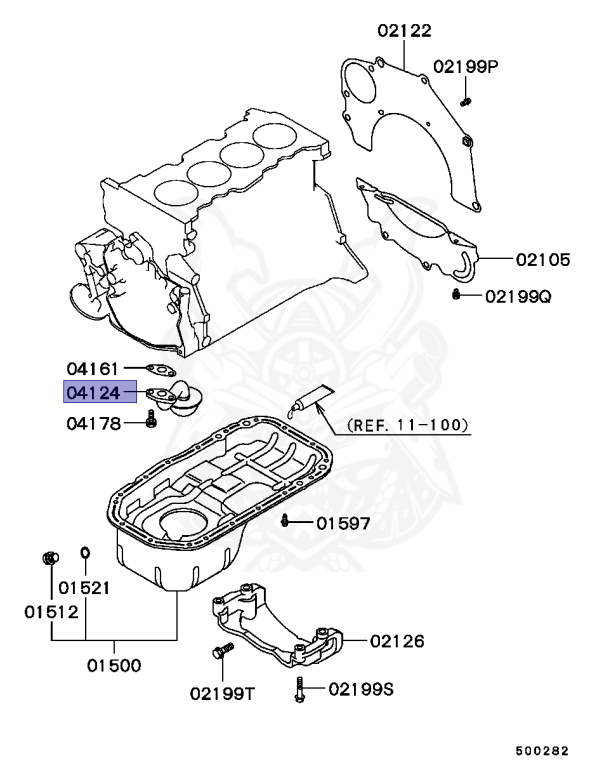 02122
02199P
02105
02199Q
04161
04124
04178
(REF. 11-100)
01597
01521
01512
01500
02126
02199T
02199S
500282