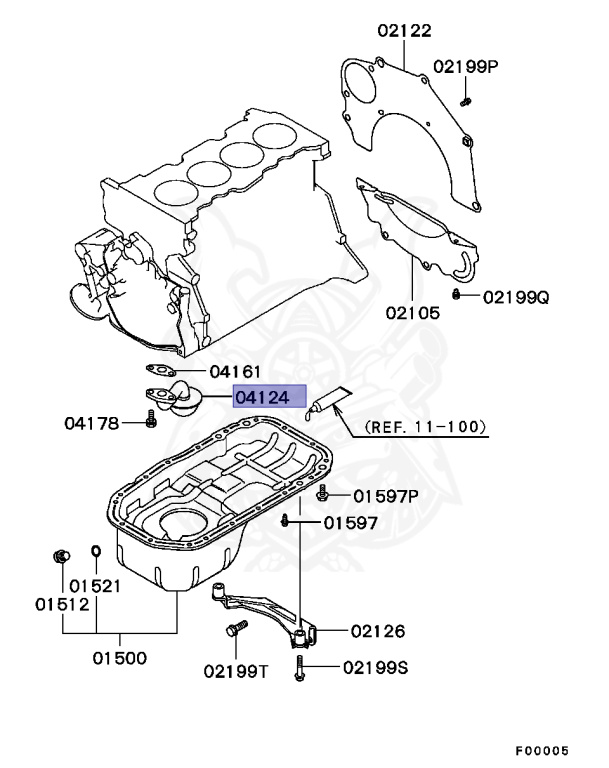 02122
02199P
02105
02199Q
04161
04124
04178
(REF. 11-100)
01597P
01597
01521
01512
01500
02126
02199T
02199S
F00005