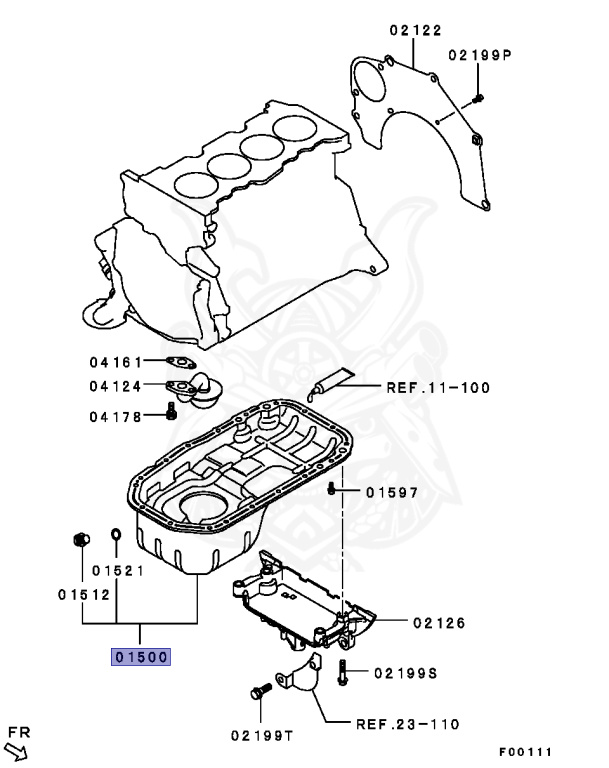 02122
02199P
04161
04124
04178
REF.11-100
01597
01521
01512
02126
01500
02199S
02199T
REF.23-110
FR
F00111