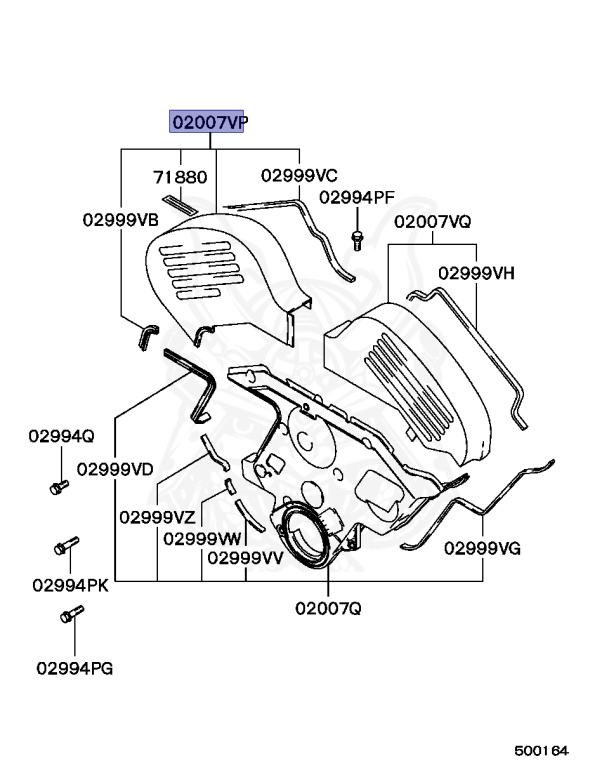 02007VP
71880
02999VC
02994PF
02999VB
02007VQ
02999VH
02994Q
02999VD
02999VZ
02999VW
02999VV
02999VG
02994PK
02007Q
02994PG
500164