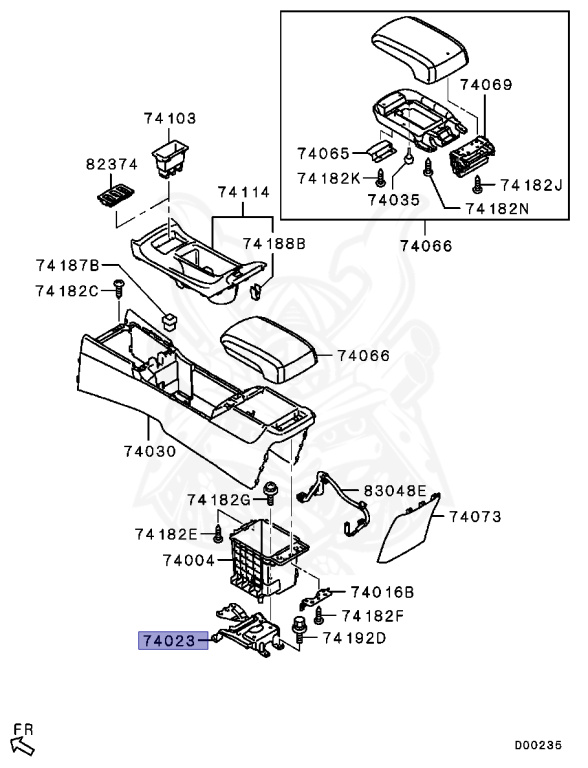 74069
74065
74182K
74035
74182J
74182N
74066
74103
82374
74114
74188B
74187B
74182C
74066
74030
74182G
83048E
74073
74182E
74004
74016B
74182F
74023
74192D
FR
D00235