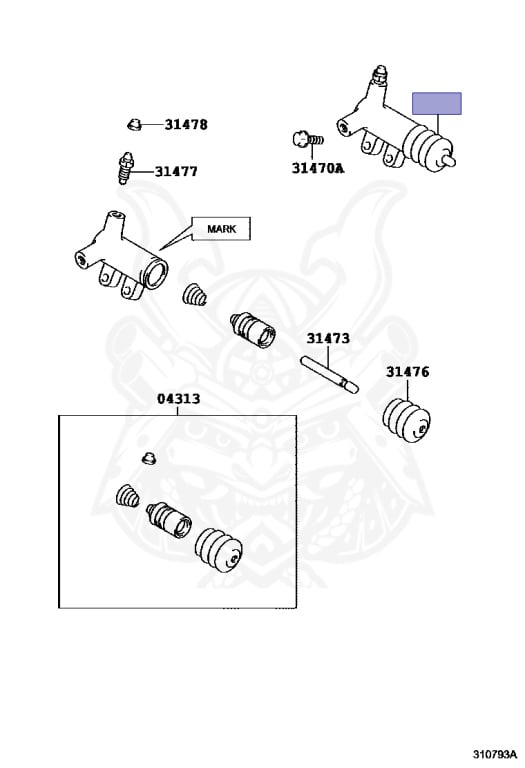 31478

31477

31470A

MARK

31473

31476

04313

310793A