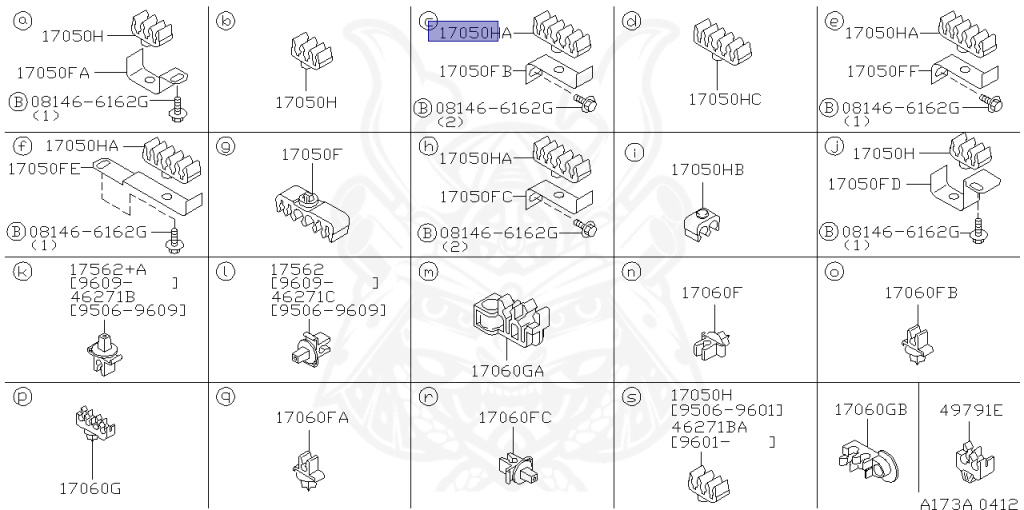 ⓐ 17050H
17050FA
Ⓑ 08146-6162G (1)

ⓑ 17050H

ⓒ 17050HA
17050FB
Ⓑ 08146-6162G (2)

ⓓ 17050HC

ⓔ 17050HA
17050FF
Ⓑ 08146-6162G (1)

ⓕ 17050HA
17050FE
Ⓑ 08146-6162G (1)

ⓖ 17050F

ⓗ 17050HA
17050FC
Ⓑ 08146-6162G (2)

ⓘ 17050HB

ⓙ 17050H
17050FD
Ⓑ 08146-6162G (1)

ⓚ 17562+A [9609- ]
46271B [9506-9609]

ⓛ 17562 [9609- ]
46271C [9506-9609]

ⓜ 17060GA

ⓝ 17060F

ⓞ 17060FB

ⓟ 17060G

ⓠ 17060FA

ⓡ 17060FC

ⓢ 17050H [9506-9601]
46271BA [9601- ]

17060GB

49791E

A173A 0412