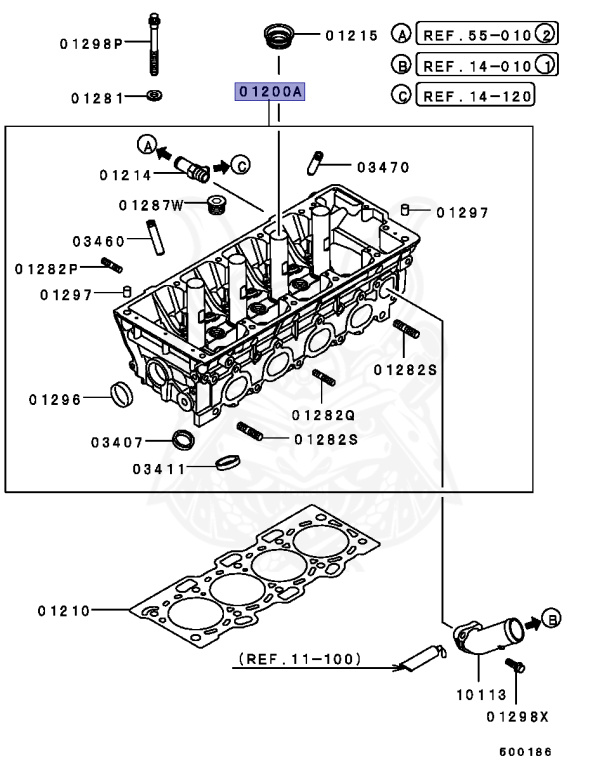 01298P
01215
A REF.55-010 2
B REF.14-010 1
C REF.14-120
01281
01200A
A
C
01214
03470
01287W
01297
03460
01282P
01297
01282S
01296
01282Q
03407
01282S
03411
01210
B
(REF.11-100)
10113
01298X
600186