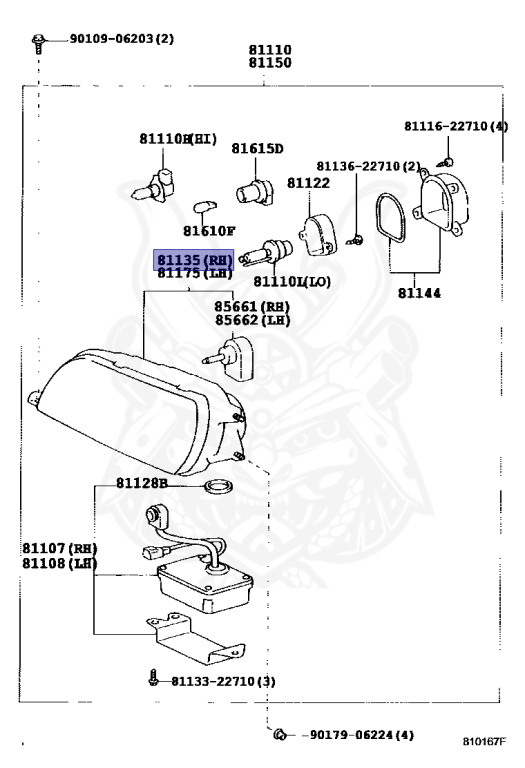 90109-06203(2)

81110
81150

81116-22710(4)

81110H(HI)

81615D

81136-22710(2)

81122

81610F

81135(RH)
81175(LH)

81110L(LO)

81144

85661(RH)
85662(LH)

81128B

81107(RH)
81108(LH)

81133-22710(3)

90179-06224(4)

810167F