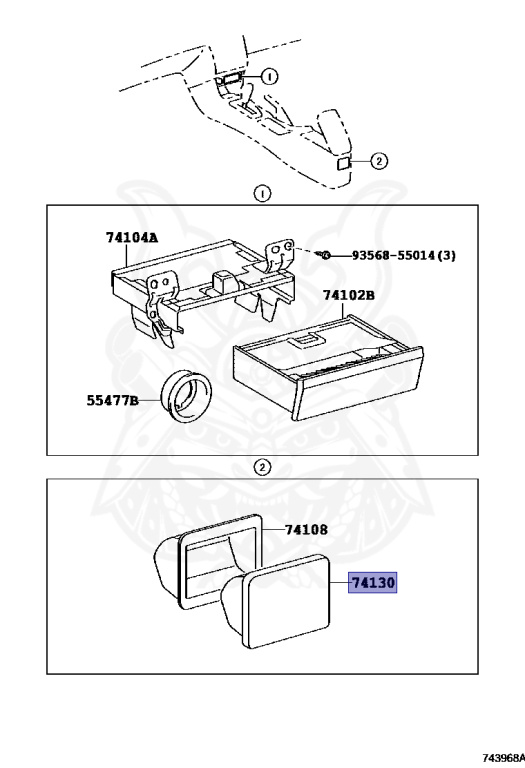 1
2
1
74104A
93568-55014(3)
74102B
55477B
2
74108
74130
743968A