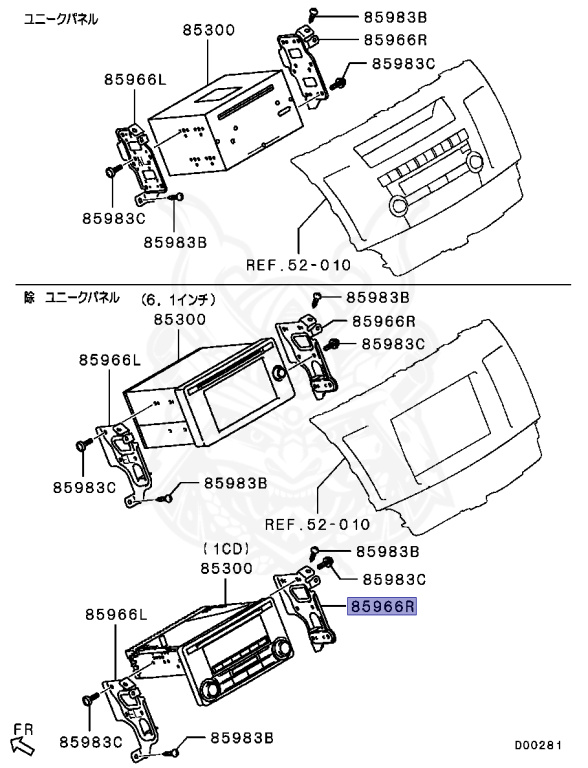 ユニークパネル

85300
85983B
85966R
85983C
85966L
85983C
85983B
REF.52-010

除 ユニークパネル
(6.1インチ)
85300
85983B
85966R
85983C
85966L
85983C
85983B
REF.52-010

(1CD)
85300
85983B
85983C
85966R
85966L
85983C
85983B
FR
D00281