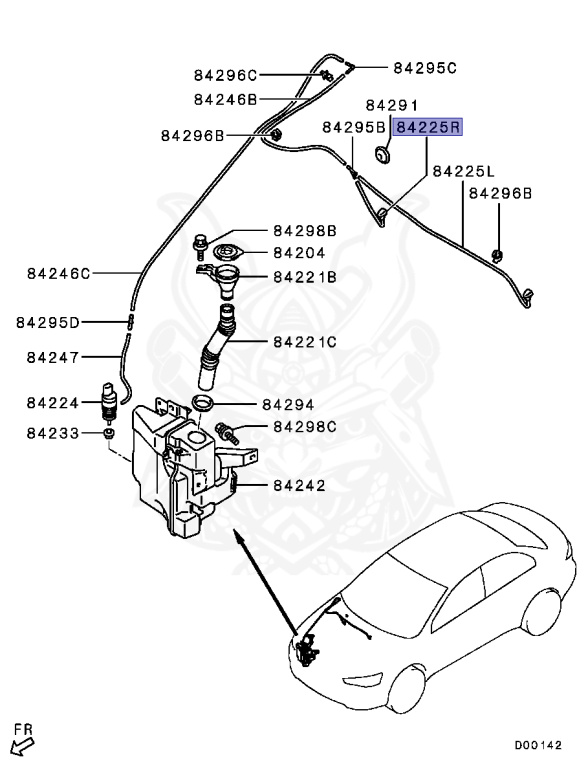 84296C
84295C
84246B
84291
84296B
84295B
84225R
84225L
84296B
84298B
84204
84246C
84221B
84295D
84221C
84247
84224
84294
84233
84298C
84242
FR
D00142