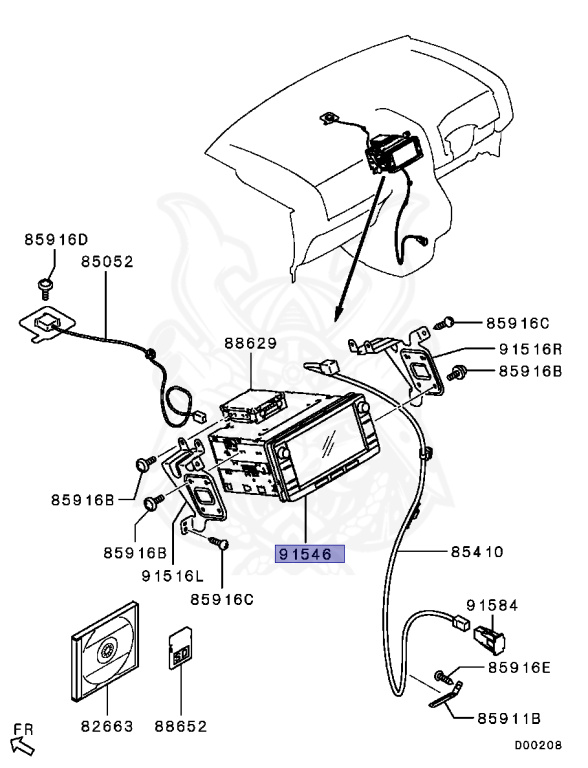 85916D
85052
88629
85916C
91516R
85916B
85916B
85916B
91516L
85916C
91546
85410
91584
85916E
85911B
SD
82663
88652
FR
D00208