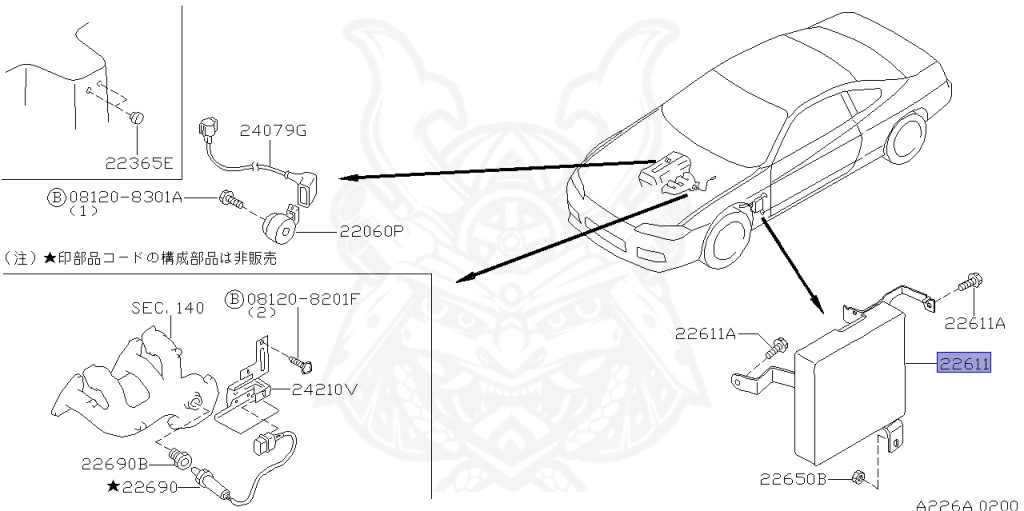 22365E

24079G

Ⓑ08120-8301A
(1)

22060P

(注)★印部品コードの構成部品は非販売

SEC. 140

Ⓑ08120-8201F
(2)

24210V

22690B

★22690

22611A

22611A

22611

22650B

A226A 0200