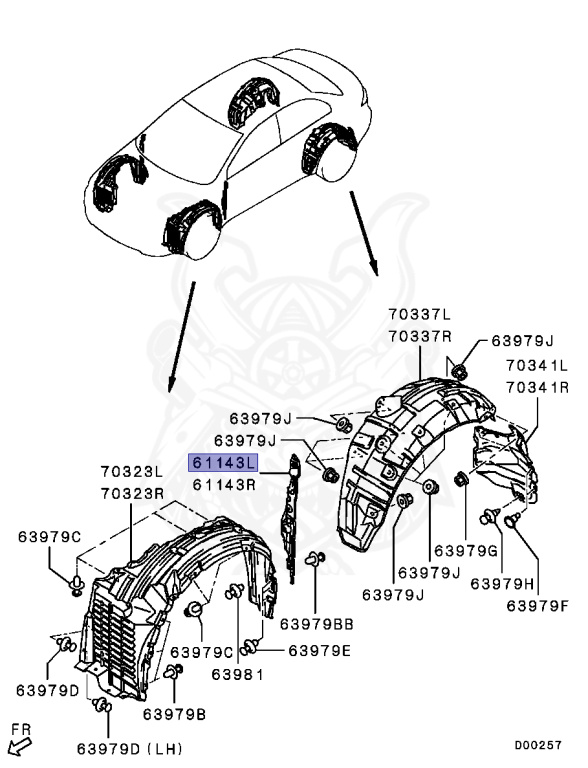 70337L
70337R
63979J
70341L
70341R
63979J
63979J
61143L
61143R
70323L
70323R
63979C
63979G
63979J
63979H
63979J
63979F
63979BB
63979C
63979E
63981
63979D
63979B
63979D (LH)
FR
D00257