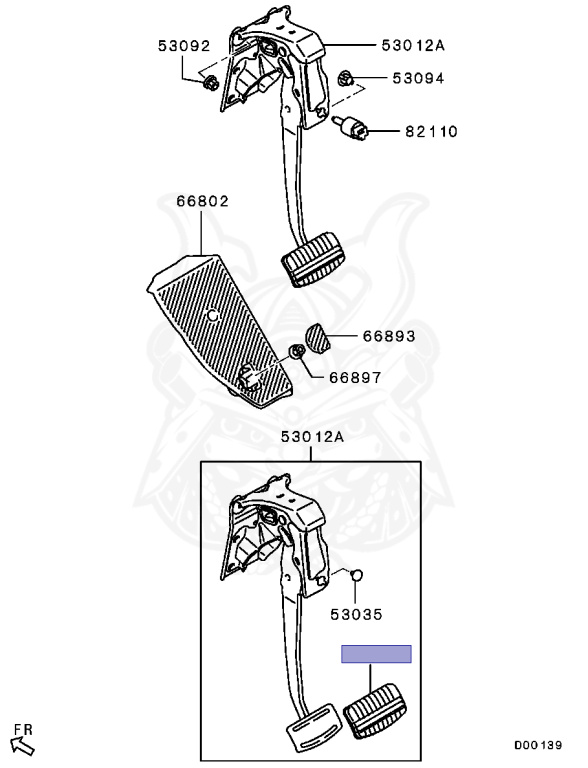 53092
53012A
53094
82110
66802
66893
66897
53012A
53035
FR
D00139