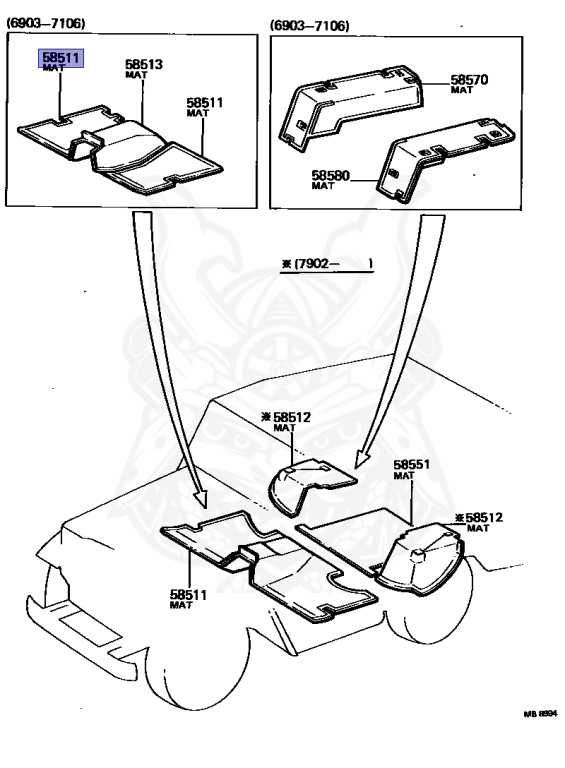 (6903–7106)

58511
MAT

58513
MAT

58511
MAT

(6903–7106)

58570
MAT

58580
MAT

※(7902– )

※58512
MAT

58551
MAT

※58512
MAT

58511
MAT

MB 8994