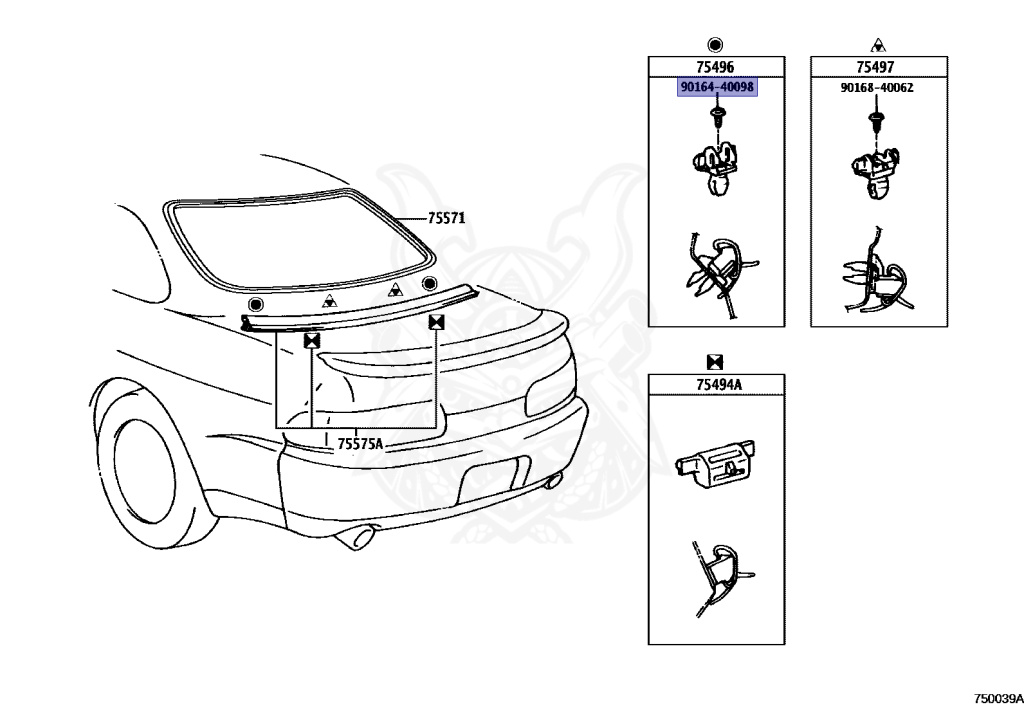 75571

75575A

75496
90164-40098

75497
90168-40062

75494A

750039A