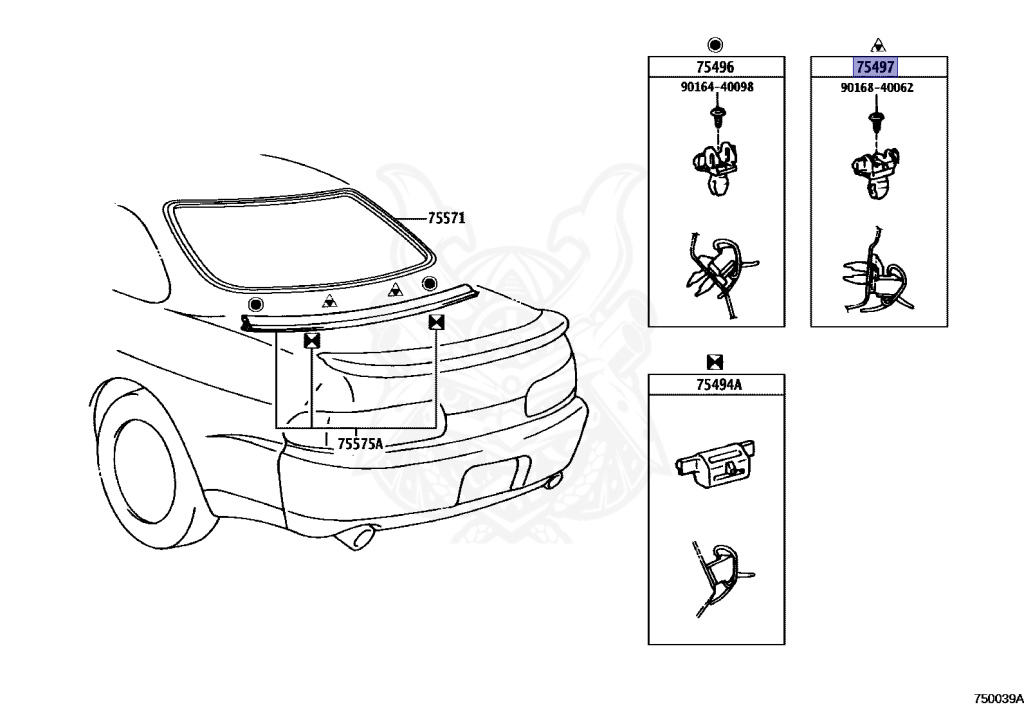 75571

75575A

75496

90164-40098

75497

90168-40062

75494A

750039A