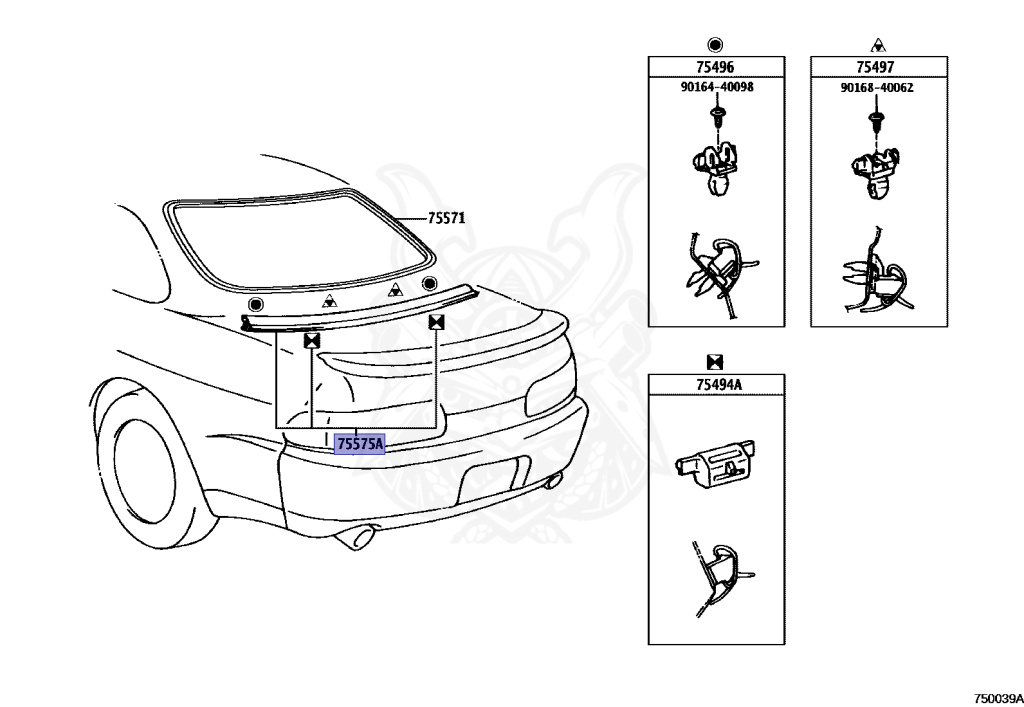 75571

75575A

75496

90164-40098

75497

90168-40062

75494A

750039A