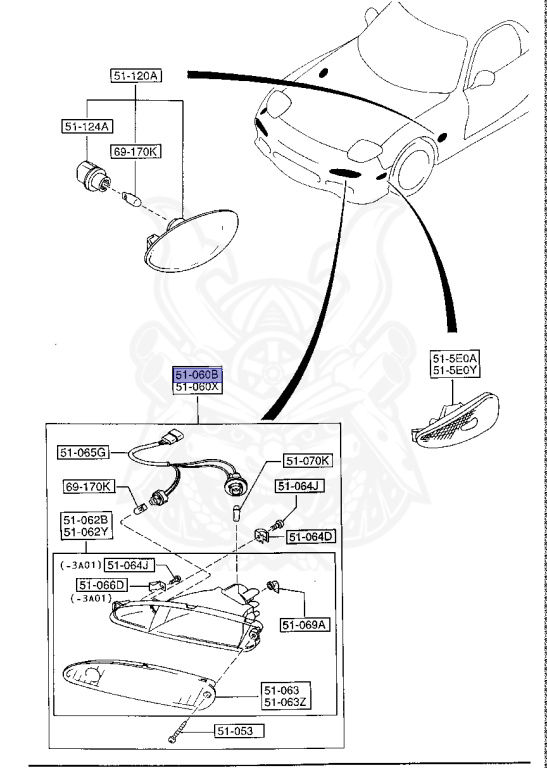 51-120A
51-124A
69-170K
51-5E0A
51-5E0Y
51-060B
51-060X
51-065G
51-070K
69-170K
51-064J
51-062B
51-062Y
51-064D
(-3A01)
51-064J
51-066D
(-3A01)
51-069A
51-063
51-063Z
51-053