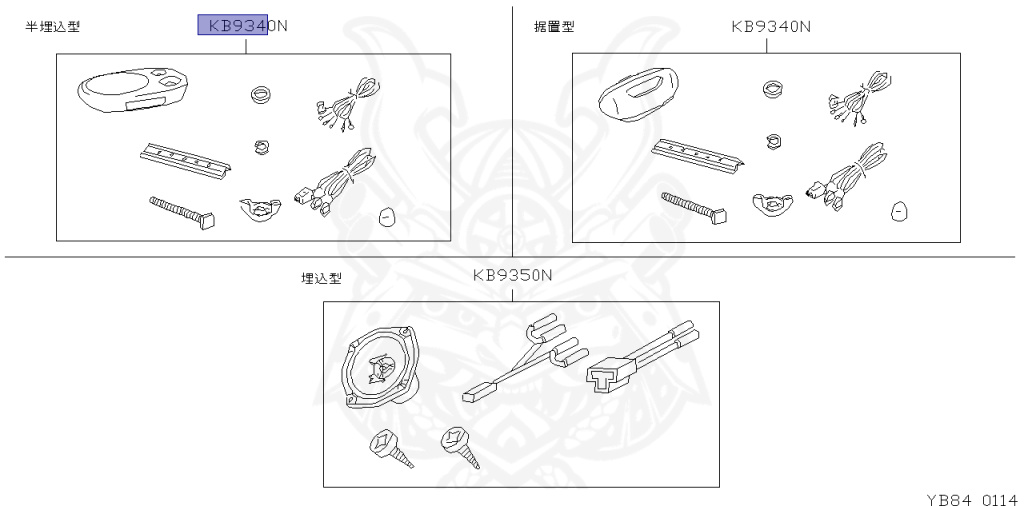 半埋込型
KB9340N

据置型
KB9340N

埋込型
KB9350N

YB84 0114