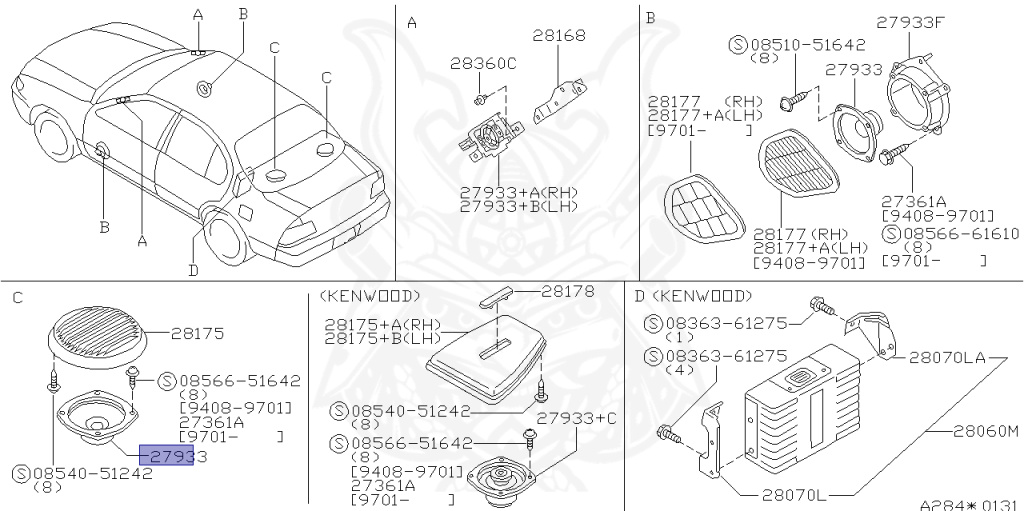 A
B
C
C
B
A
D

A
28360C
28168
27933+A(RH)
27933+B(LH)

B
Ⓢ08510-51642
(8)
27933F
27933
28177 (RH)
28177+A(LH)
[9701-　　]
27361A
[9408-9701]
Ⓢ08566-61610
(8)
[9701-　　]
28177(RH)
28177+A(LH)
[9408-9701]

C
28175
Ⓢ08566-51642
(8)
[9408-9701]
27361A
[9701-　　]
27933
Ⓢ08540-51242
(8)

(KENWOOD)
28178
28175+A(RH)
28175+B(LH)
Ⓢ08540-51242
(8)
27933+C
Ⓢ08566-51642
(8)
[9408-9701]
27361A
[9701-　　]

D (KENWOOD)
Ⓢ08363-61275
(1)
Ⓢ08363-61275
(4)
28070LA
28060M
28070L
A284*0131