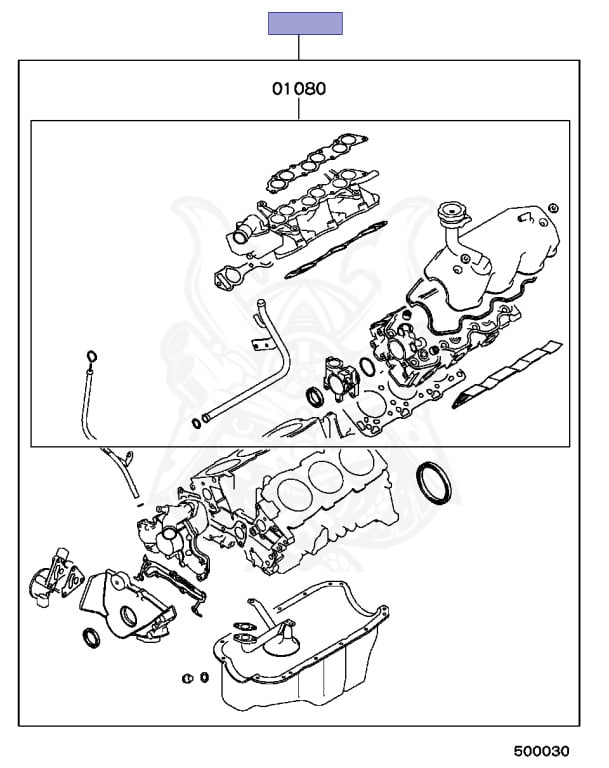 01080

500030