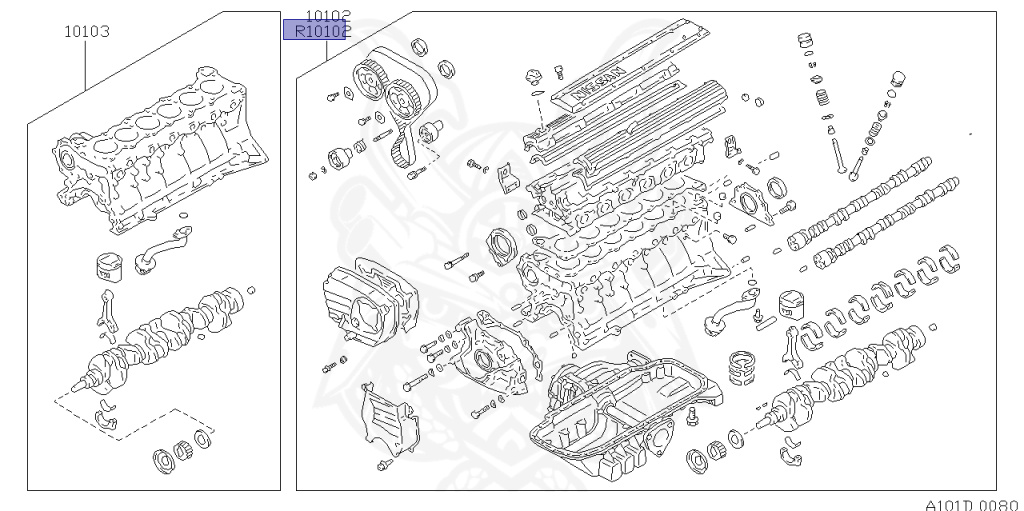 10103

10102
R10102

NISSAN

A101D 0080