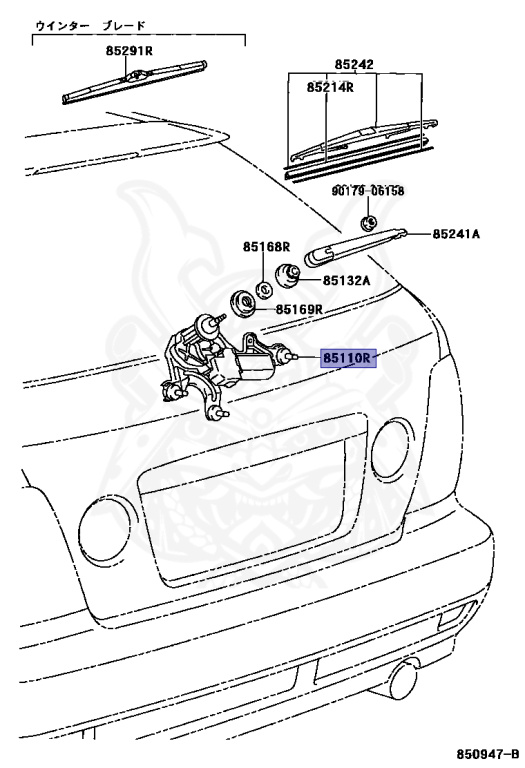 ウインター ブレード

85291R

85242

85214R

90179-06158

85241A

85168R

85132A

85169R

85110R

850947-B