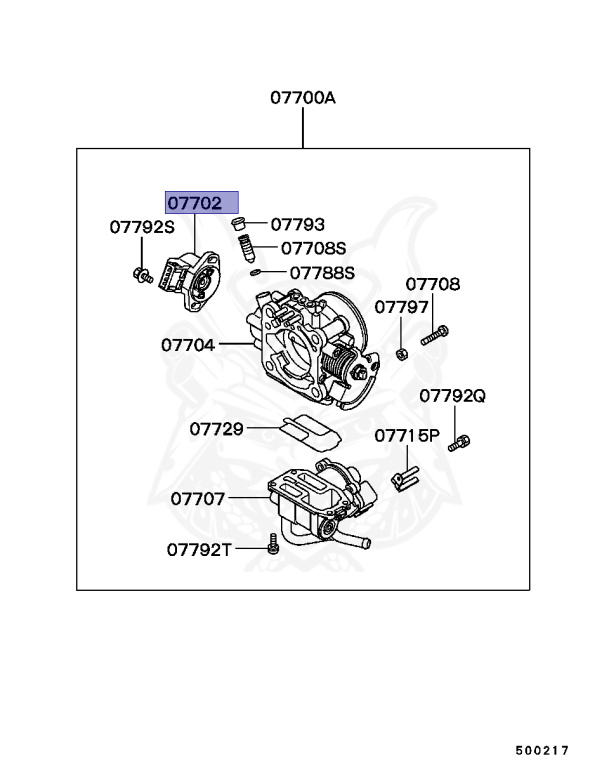 07700A

07702

07792S

07793

07708S

07788S

07708

07797

07704

07792Q

07729

07715P

07707

07792T

500217