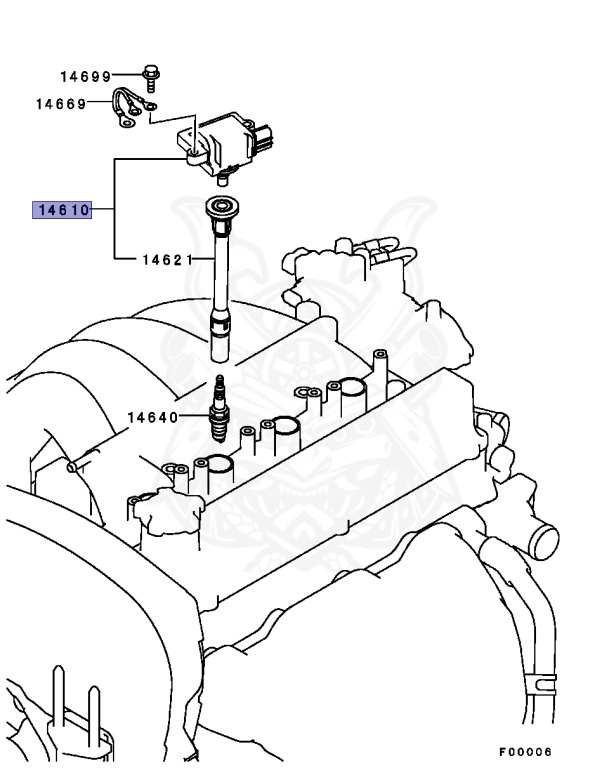 14699
14669
14610
14621
14640
F00006