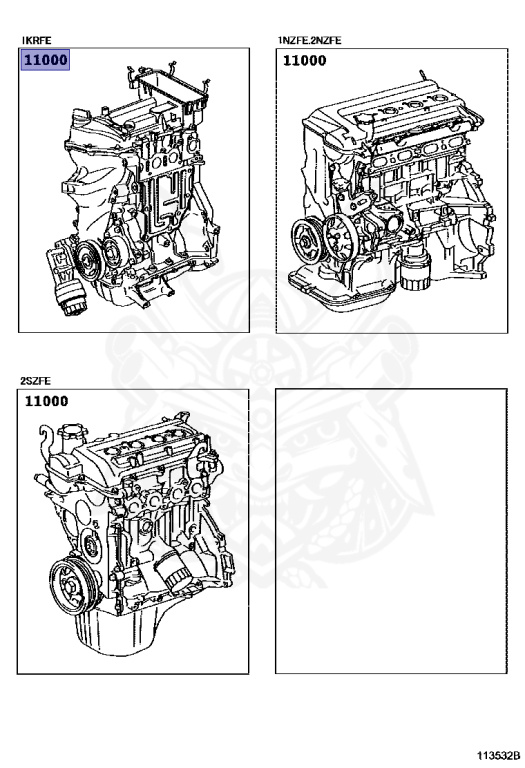 1KRFE

11000

1NZFE.2NZFE

11000

2SZFE

11000

113532B