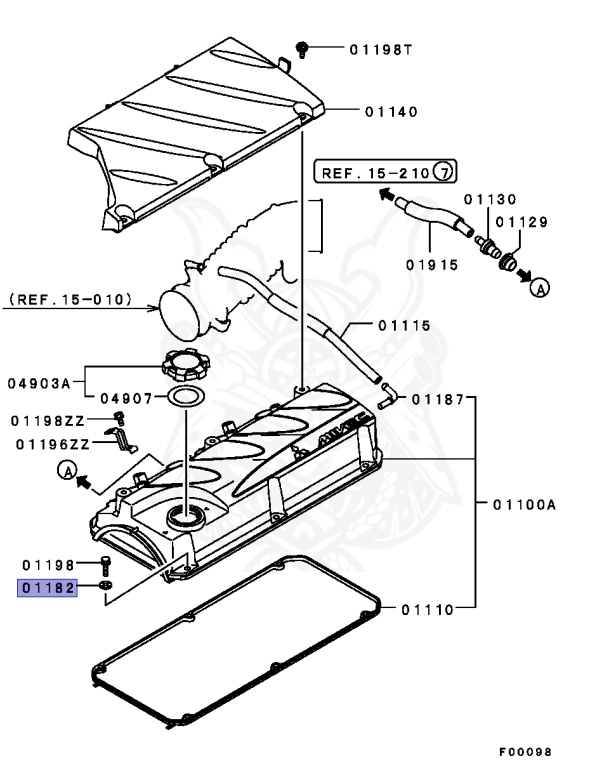 01198T
01140
REF. 15-210 7
01130
01129
01915
A
(REF. 15-010)
01115
04903A
04907
01187
01198ZZ
01196ZZ
A
MIVEC
01100A
01198
01182
01110
F00098