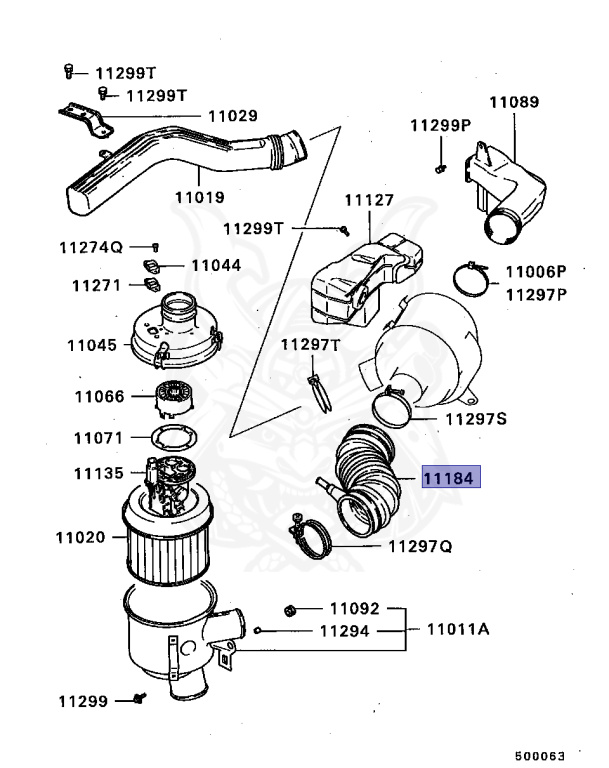 11299T
11299T
11029
11019
11089
11299P
11127
11299T
11274Q
11044
11271
11006P
11297P
11045
11297T
11066
11297S
11071
11135
11184
11020
11297Q
11092
11294
11011A
11299
500063