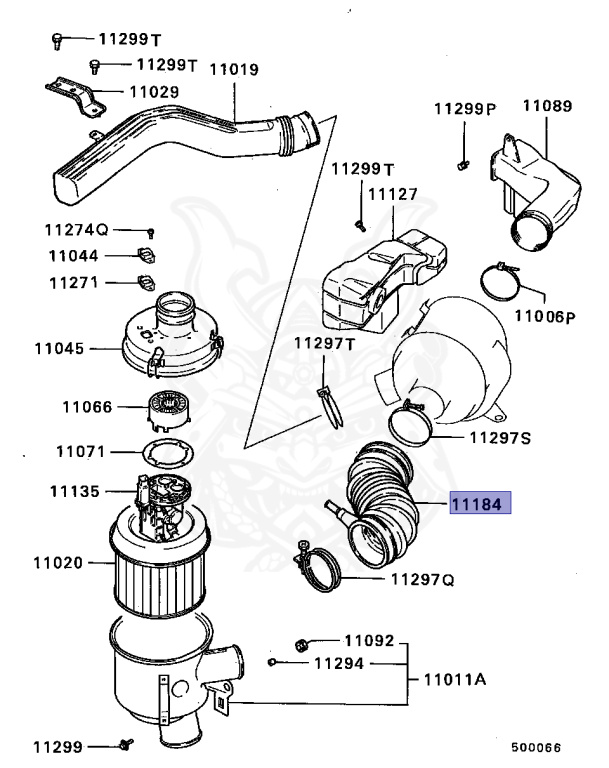 11299T
11299T
11019
11029
11299P
11089
11299T
11127
11274Q
11044
11271
11006P
11045
11297T
11066
11297S
11071
11135
11184
11020
11297Q
11092
11294
11011A
11299
500066