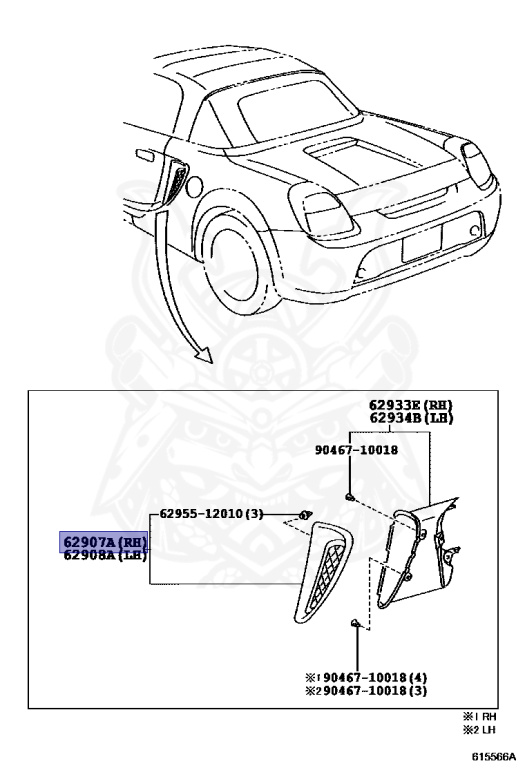 62933E (RH)
62934B (LH)

90467-10018

62955-12010 (3)

62907A (RH)
62908A (LH)

※1 90467-10018 (4)
※2 90467-10018 (3)

※1 RH
※2 LH

615566A