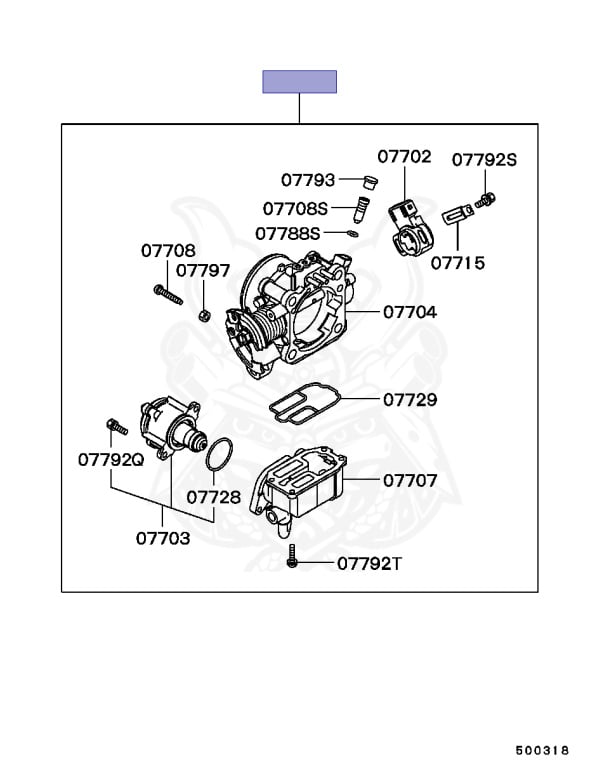 07702
07792S
07793
07708S
07788S
07715
07708
07797
07704
07729
07792Q
07728
07707
07703
07792T
500318