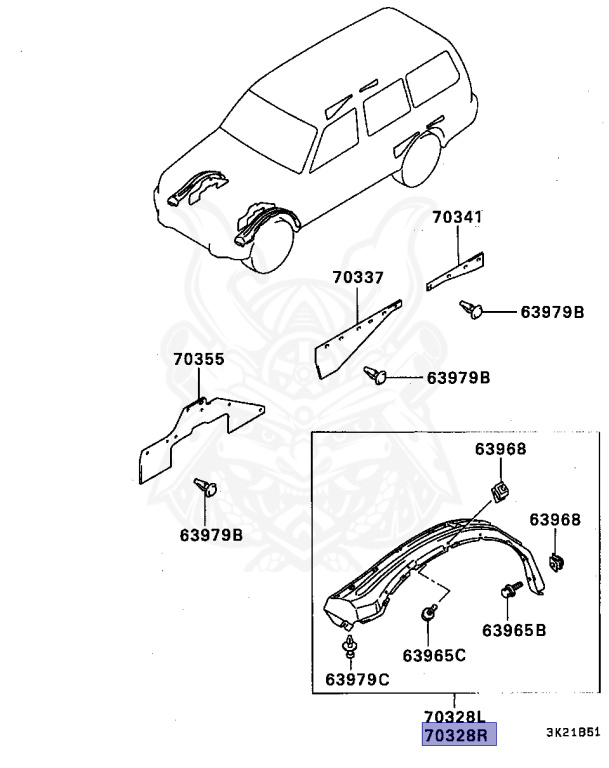 70341
70337
63979B
70355
63979B
63979B
63968
63968
63965B
63965C
63979C
70328L
70328R
3K21B51