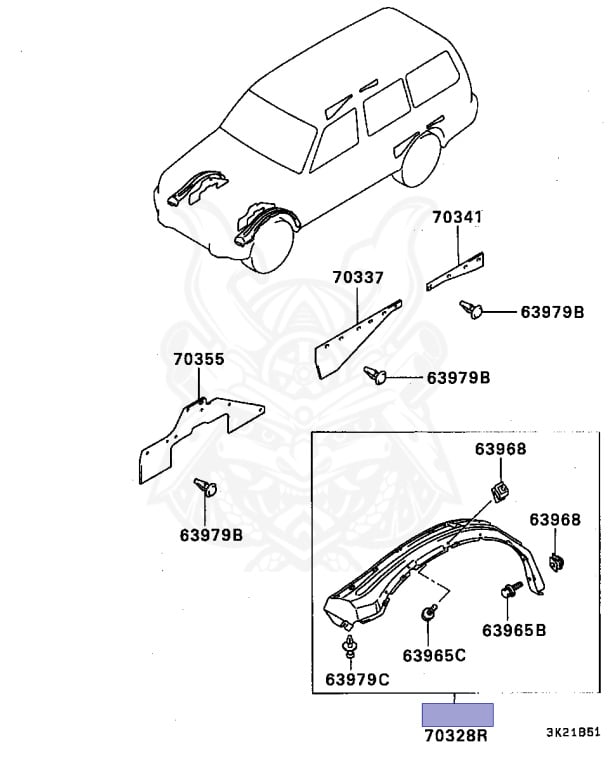 70341
63979B
70337
63979B
70355
63979B
63968
63968
63965B
63965C
63979C
70328R
3K21B51