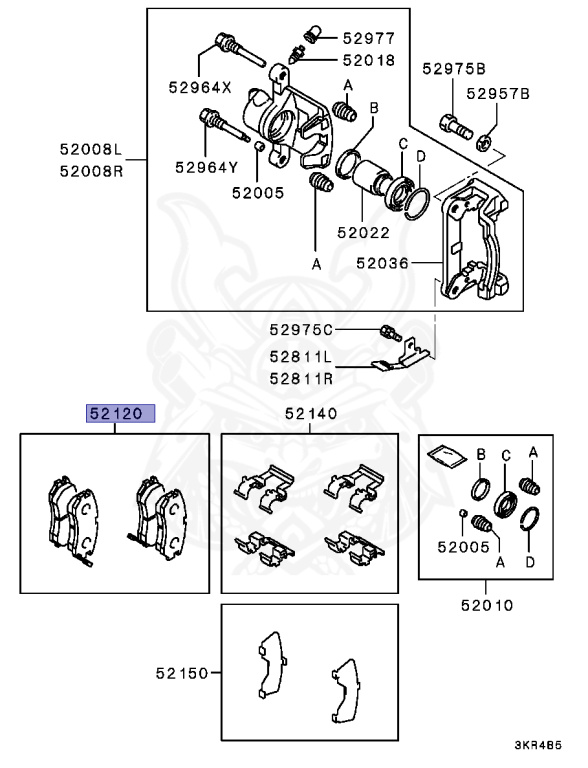 52977
52018
52964X
52975B
52957B
A
B
C
D
52008L
52008R
52964Y
52005
52022
A
52036
52975C
52811L
52811R
52120
52140
B
C
A
52005
A
D
52010
52150
3KR4B5