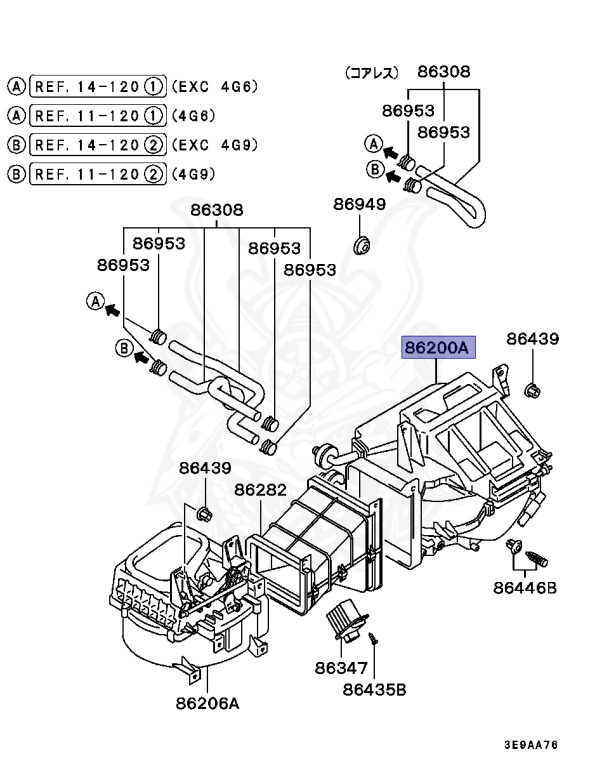 Ⓐ REF. 14-120 ① (EXC 4G6)
Ⓐ REF. 11-120 ① (4G6)
Ⓑ REF. 14-120 ② (EXC 4G9)
Ⓑ REF. 11-120 ② (4G9)

(コアレス) 86308
86953
86953
A
B
86949

86308
86953
86953
86953
86953
A
B

86200A
86439

86439
86282

86446B

86347
86435B
86206A

3E9AA76