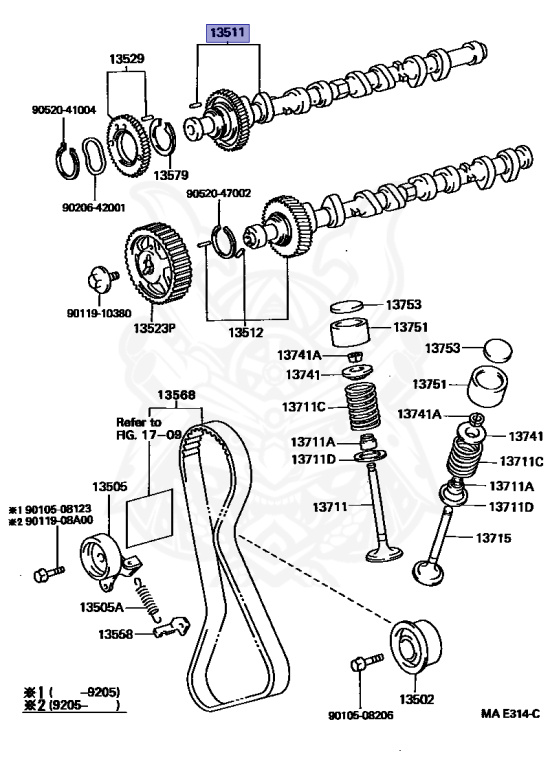 13511

13529

90520-41004

13579

90206-42001

90520-47002

90119-10380

13523P

13512

13753

13751

13741A

13741

13711C

13711A

13711D

13711

13753

13751

13741A

13741

13711C

13711A

13711D

13715

13568

Refer to FIG. 17-09

13505

※1 90105-08123
※2 90119-08A00

13505A

13558

13502

90105-08206

※1 ( -9205)
※2 (9205- )

MA E314-C