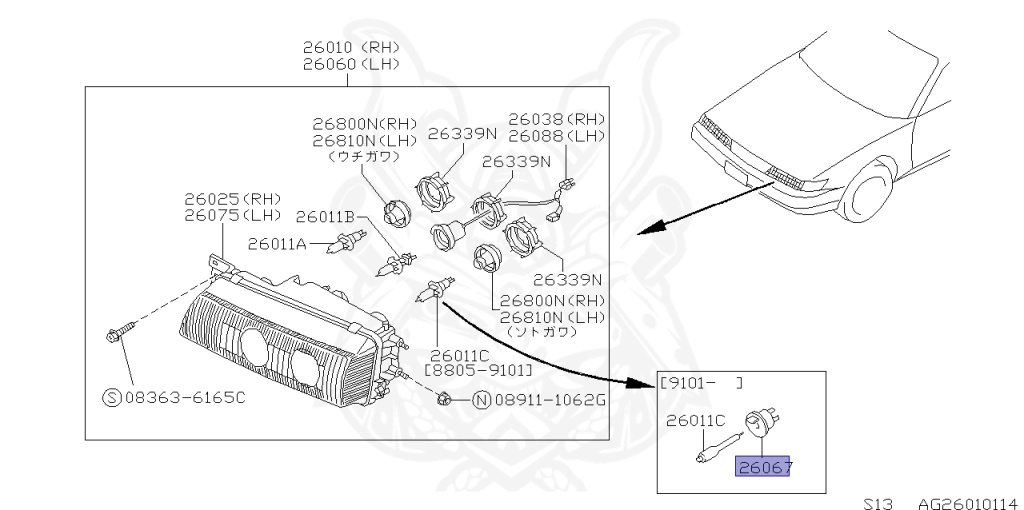 26010 (RH)
26060 (LH)

26800N(RH)
26810N(LH)
(ウチガワ)

26339N

26038(RH)
26088(LH)

26339N

26025(RH)
26075(LH)

26011B

26011A

26339N

26800N(RH)
26810N(LH)
(ソトガワ)

26011C
[8805-9101]

Ⓢ08363-6165C

Ⓝ08911-1062G

[9101- ]

26011C

26067

S13 AG26010114