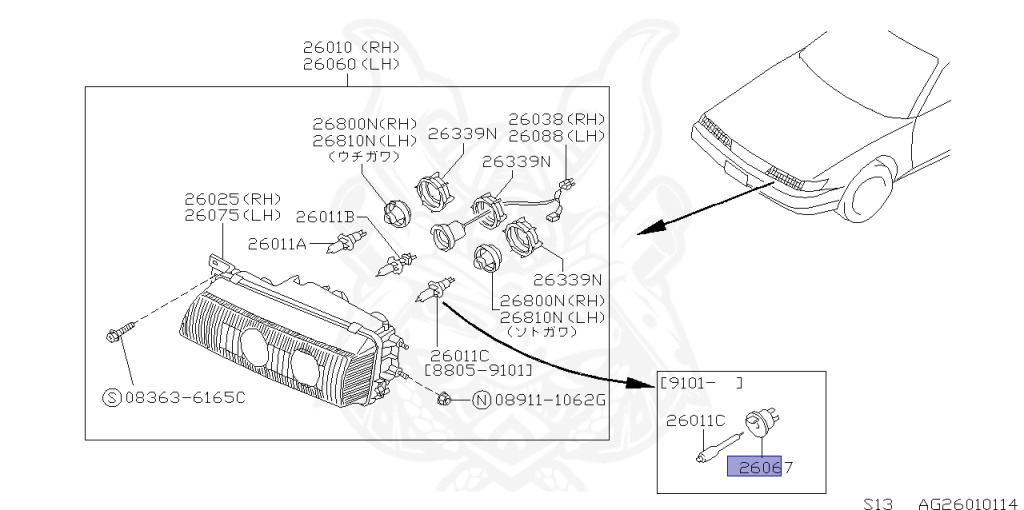 26010 (RH)
26060 (LH)

26800N(RH)
26810N(LH)
(ウチガワ)

26339N

26038(RH)
26088(LH)

26339N

26025(RH)
26075(LH)

26011B

26011A

26339N

26800N(RH)
26810N(LH)
(ソトガワ)

26011C
[8805-9101]

Ⓢ08363-6165C

Ⓝ08911-1062G

[9101- ]
26011C
26067

S13 AG26010114