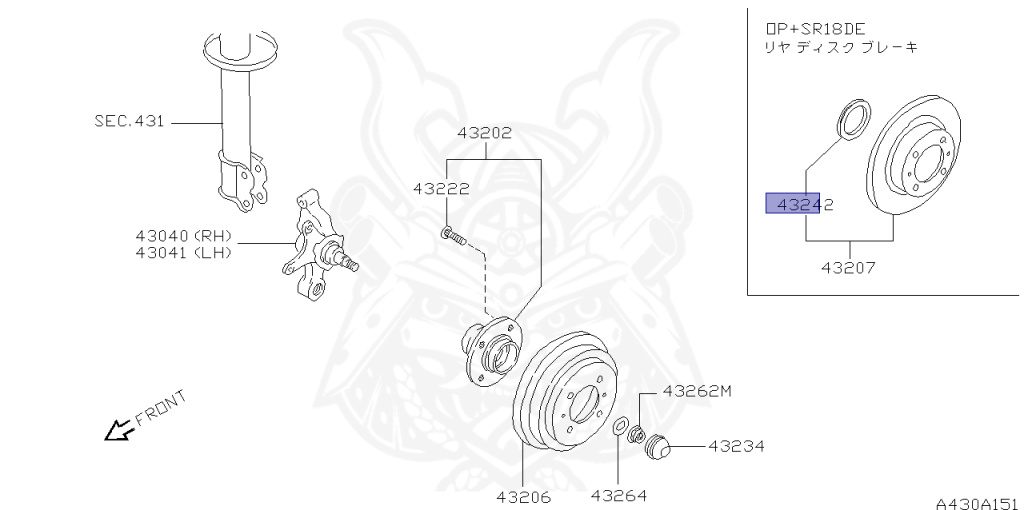 SEC.431

43040 (RH)
43041 (LH)

43202

43222

FRONT

43206

43264

43262M

43234

OP+SR18DE
リヤ ディスク ブレーキ

43242

43207

A430A151