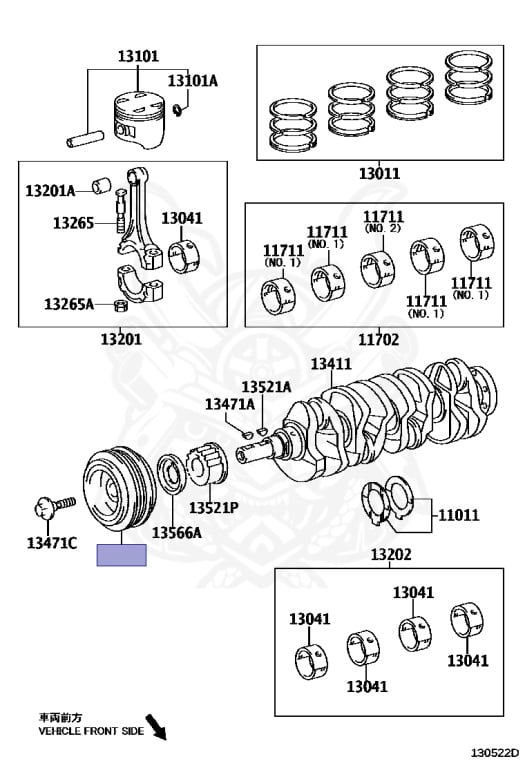 13101
13101A
13011
13201A
13265
13041
13265A
13201
11711 (NO. 1)
11711 (NO. 1)
11711 (NO. 2)
11711 (NO. 1)
11711 (NO. 1)
11702
13411
13521A
13471A
13521P
13566A
13471C
11011
13202
13041
13041
13041
13041
車両前方
VEHICLE FRONT SIDE
130522D