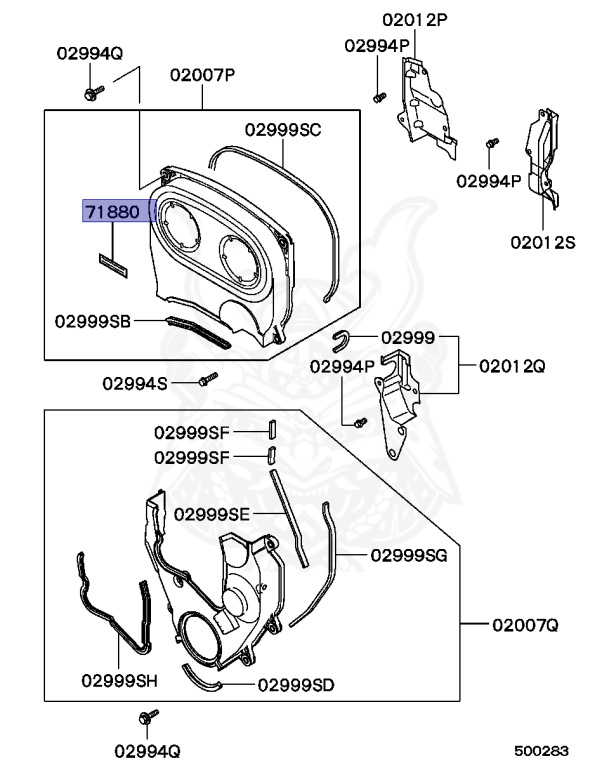 02994Q
02007P
02012P
02994P
02999SC
02994P
71880
02012S
02999SB
02999
02994P
02012Q
02994S
02999SF
02999SF
02999SE
02999SG
02007Q
02999SH
02999SD
02994Q
500283